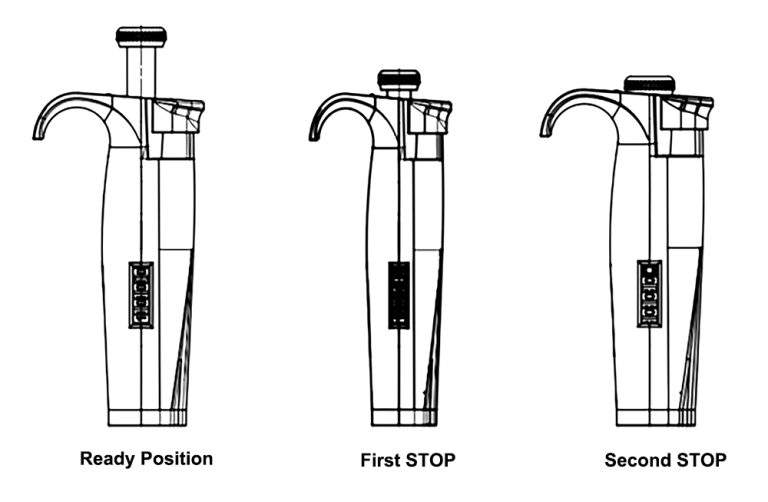 Ready Position

First STOP

Second STOP